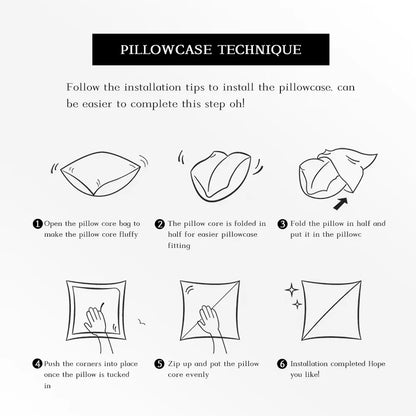 PILLOWCASE TECHNIQUE

Follow the installation tips to install the pillowcase, can be easier to complete this step oh!

1 Open the pillow core bag to make the pillow core fluffy

2 The pillow core is folded in half for easier pillowcase fitting

3 Fold the pillow in half and put it in the pillowc

4 Push the corners into place once the pillow is tucked in

5 Zip up and pat the pillow core evenly

6 Installation completed Hope you like!